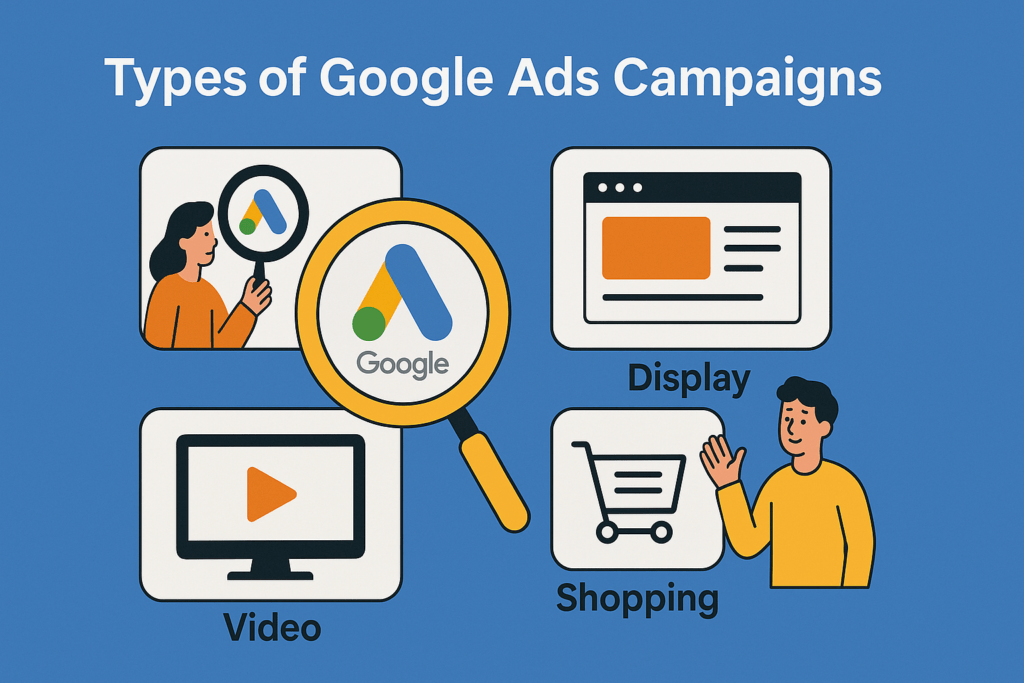 Types of Google Ads Campaigns

Google

Display

Video

Shopping